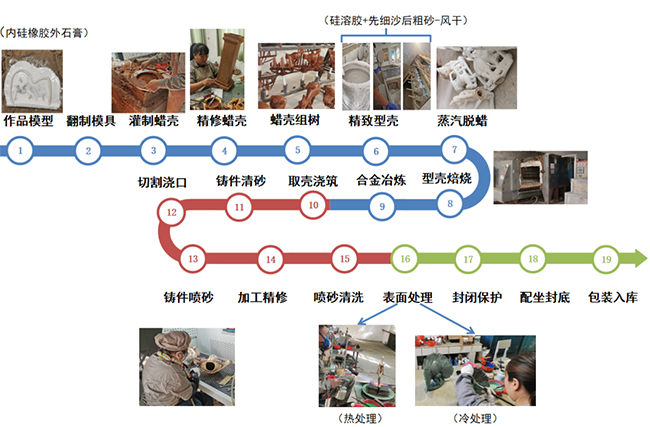 （内硅橡胶外石膏）

（硅溶胶+先细沙后粗砂-风干）

作品模型 翻制模具 灌制蜡壳 精修蜡壳 蜡壳组树 精致型壳 蒸汽脱蜡

1 2 3 4 5 6 7

切割浇口 铸件清砂 取壳浇筑 合金冶炼 型壳焙烧

12 11 10 9 8

13 14 15 16 17 18 19

铸件喷砂 加工精修 喷砂清洗 表面处理 封闭保护 配坐封底 包装入库

（热处理） （冷处理）